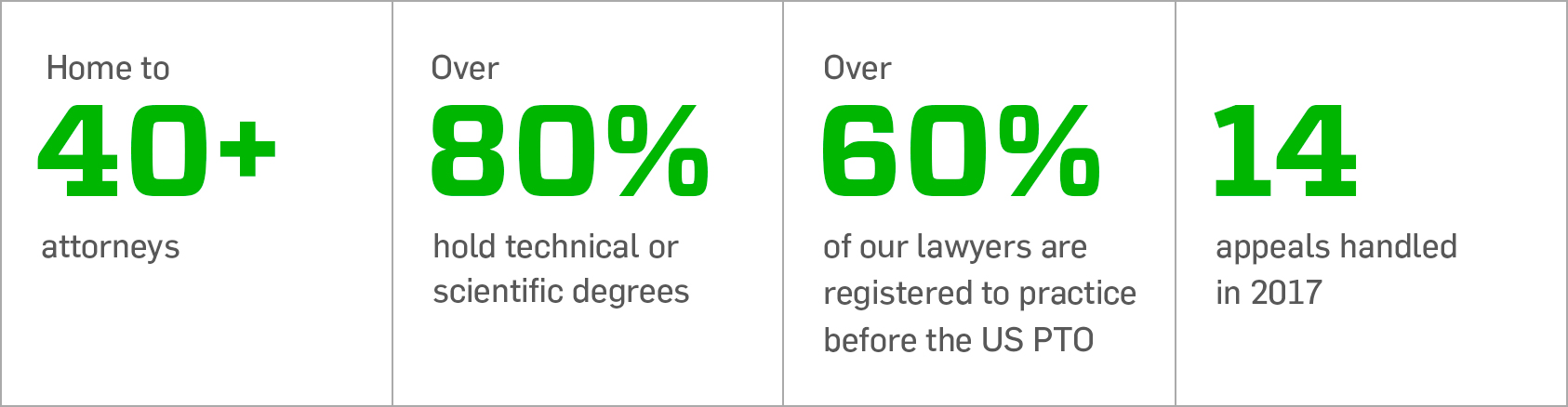 Home to
40+
attorneys

Over
80%
hold technical or scientific degrees

Over
60%
of our lawyers are registered to practice before the US PTO

14
appeals handled in 2017